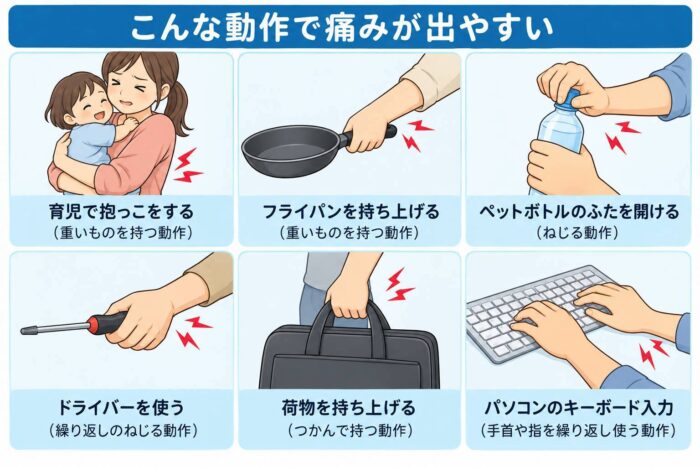 こんな動作で痛みが出やすい

育児で抱っこをする
（重いものを持つ動作）

フライパンを持ち上げる
（重いものを持つ動作）

ペットボトルのふたを開ける
（ねじる動作）

ドライバーを使う
（繰り返しのねじる動作）

荷物を持ち上げる
（つかんで持つ動作）

パソコンのキーボード入力
（手首や指を繰り返し使う動作）